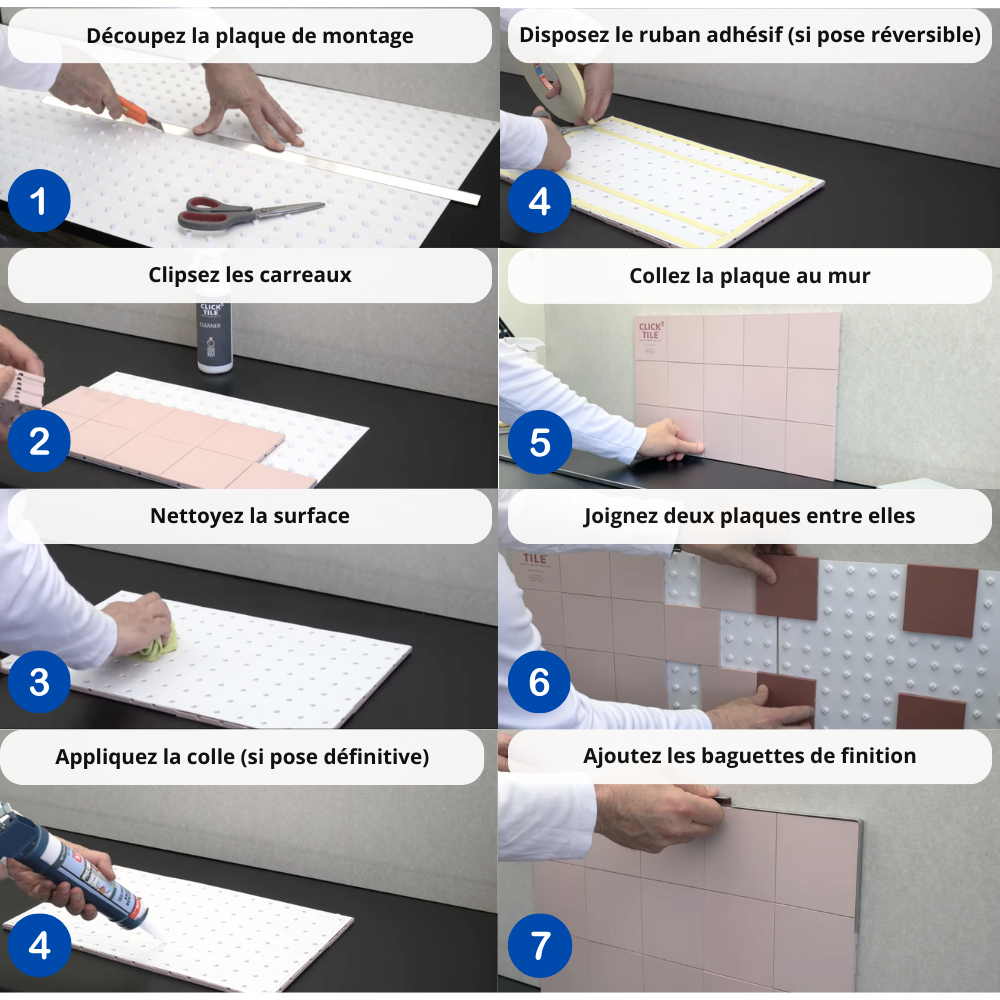 Découpez la plaque de montage

1

Clipsez les carreaux

CLICK TILE CLEANER

2

Nettoyez la surface

3

Appliquez la colle (si pose définitive)

4

Disposez le ruban adhésif (si pose réversible)

4

Collez la plaque au mur

CLICK TILE

5

Joignez deux plaques entre elles

TILE

6

Ajoutez les baguettes de finition

7